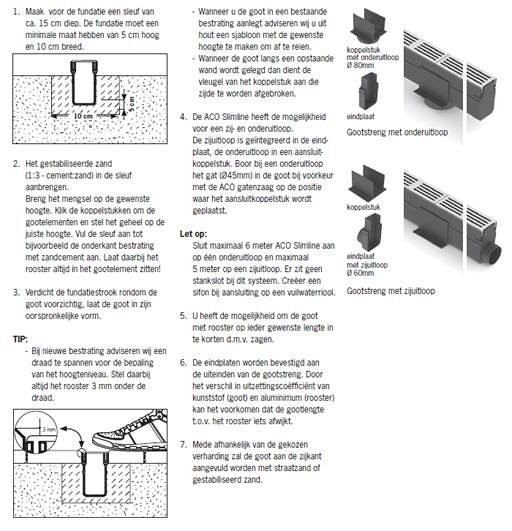 1. Maak voor de fundatie een sleuf van ca. 15 cm diep. De fundatie moet een minimale maat hebben van 5 cm hoog en 10 cm breed.

5 cm

10 cm

2. Het gestabiliseerde zand (1:3 - cement:zand) in de sleuf aanbrengen.
Breng het mengsel op de gewenste hoogte. Klik de koppelstukken om de gootelementen en stel het geheel op de juiste hoogte. Vul de sleuf aan tot bijvoorbeeld de onderkant bestrating met zandcement aan. Laat daarbij het rooster altijd in het gootelement zitten!

3. Verdicht de fundatiestrook rondom de goot voorzichtig, laat de goot in zijn oorspronkelijke vorm.

TIP:
- Bij nieuwe bestrating adviseren wij een draad te spannen voor de bepaling van het hoogteniveau. Stel daarbij altijd het rooster 3 mm onder de draad.

3 mm

- Wanneer u de goot in een bestaande bestrating aanlegt adviseren wij u uit hout een sjabloon met de gewenste hoogte te maken om af te reien.
- Wanneer de goot langs een opstaande wand wordt gelegd dan dient de vleugel van het koppelstuk aan die zijde te worden afgebroken.

4. De ACO Slimline heeft de mogelijkheid voor een zij- en onderuitloop.
De zijuitloop is geïntegreerd in de eindplaat, de onderuitloop in een aansluitkoppelstuk. Boor bij een onderuitloop het gat (Ø45mm) in de goot bij voorkeur met de ACO gatenzaag op de positie waar het aansluitkoppelstuk wordt geplaatst.

Let op:
Sluit maximaal 6 meter ACO Slimline aan op één onderuitloop en maximaal 5 meter op een zijuitloop. Er zit geen stankslot bij dit systeem. Creëer een sifon bij aansluiting op een vuilwaterriool.

5. U heeft de mogelijkheid om de goot met rooster op ieder gewenste lengte in te korten d.m.v. zagen.

6. De eindplaten worden bevestigd aan de uiteinden van de gootstreng. Door het verschil in uitzettingscoëfficiënt van kunststof (goot) en aluminimum (rooster) kan het voorkomen dat de gootlengte t.o.v. het rooster iets afwijkt.

7. Mede afhankelijk van de gekozen verharding zal de goot aan de zijkant aangevuld worden met straatzand of gestabiliseerd zand.

koppelstuk met onderuitloop Ø 80mm

eindplaat

Gootstreng met onderuitloop

koppelstuk

eindplaat met zijuitloop Ø 60mm

Gootstreng met zijuitloop